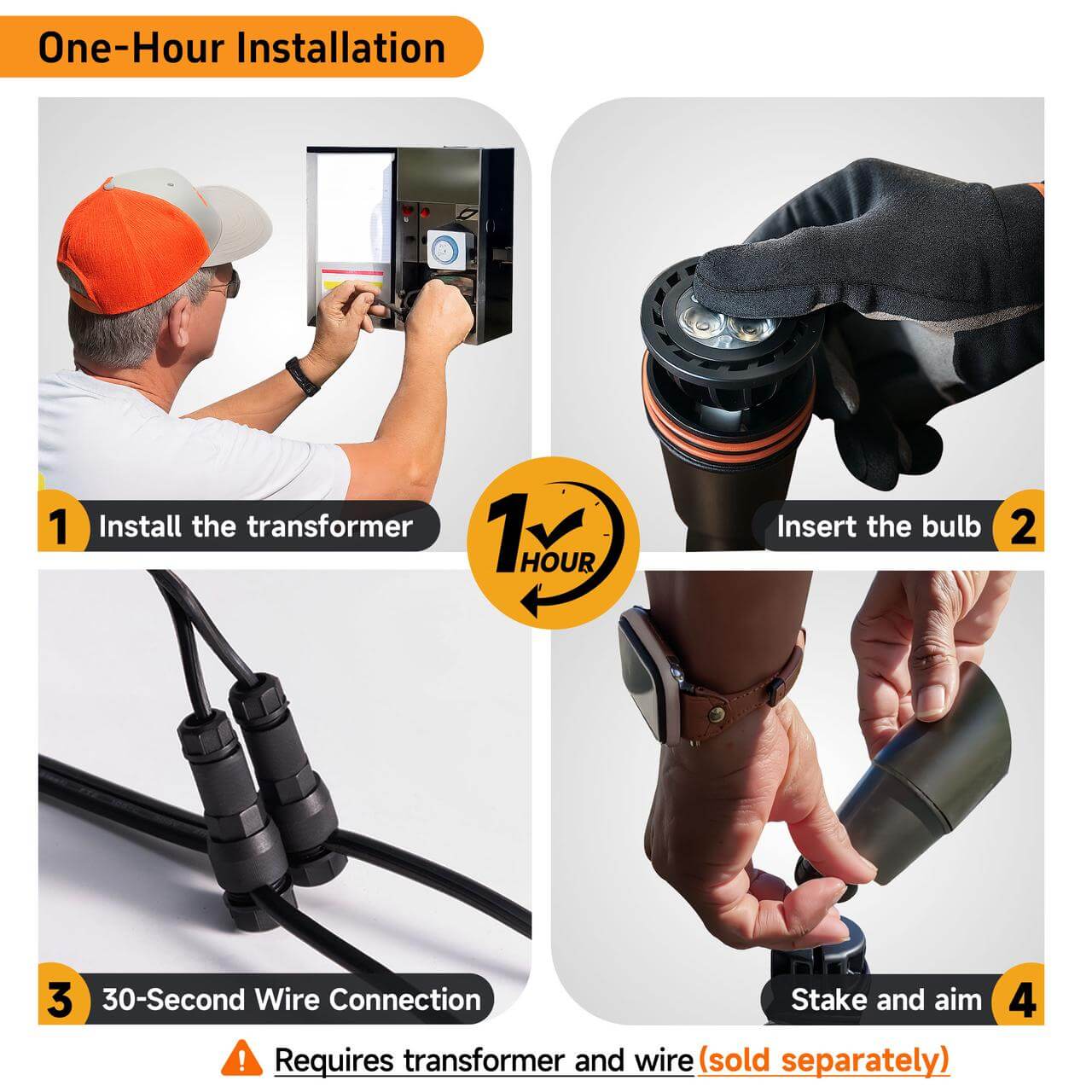 One-Hour Installation

1 Install the transformer

Insert the bulb 2

1 HOUR

3 30-Second Wire Connection

Stake and aim 4

Requires transformer and wire (sold separately)