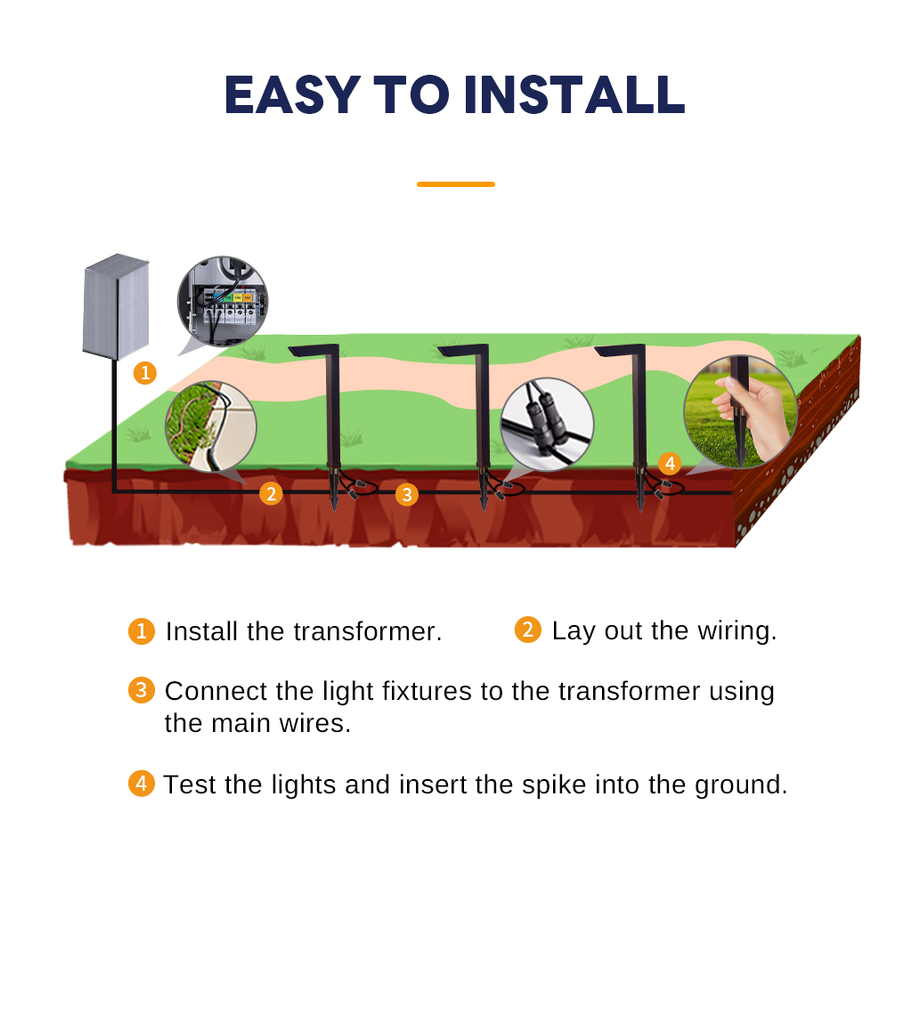 EASY TO INSTALL

1

2

3

4

1 Install the transformer.

2 Lay out the wiring.

3 Connect the light fixtures to the transformer using the main wires.

4 Test the lights and insert the spike into the ground.