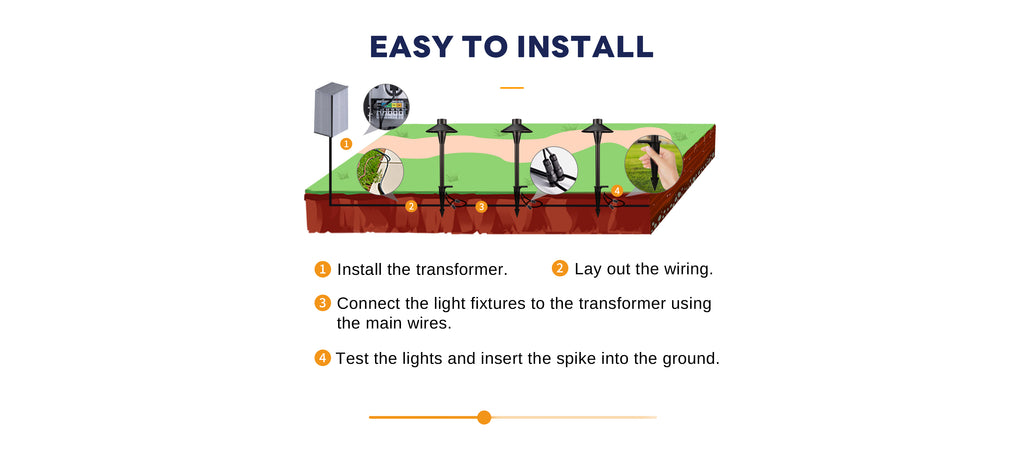 EASY TO INSTALL

1

2

3

4

1 Install the transformer.

2 Lay out the wiring.

3 Connect the light fixtures to the transformer using the main wires.

4 Test the lights and insert the spike into the ground.