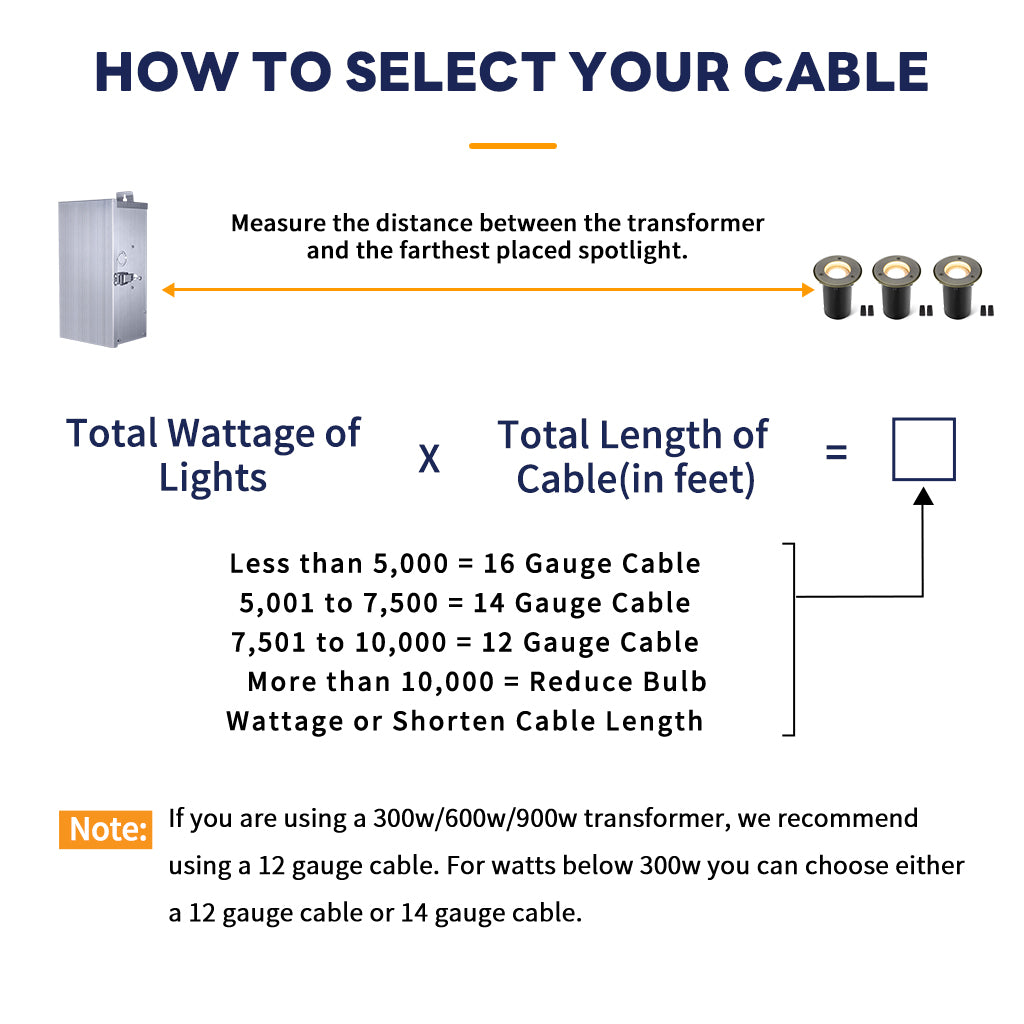 HOW TO SELECT YOUR CABLE

Measure the distance between the transformer and the farthest placed spotlight.

Total Wattage of Lights X Total Length of Cable(in feet) =

Less than 5,000 = 16 Gauge Cable
5,001 to 7,500 = 14 Gauge Cable
7,501 to 10,000 = 12 Gauge Cable
More than 10,000 = Reduce Bulb Wattage or Shorten Cable Length

Note: If you are using a 300w/600w/900w transformer, we recommend using a 12 gauge cable. For watts below 300w you can choose either a 12 gauge cable or 14 gauge cable.