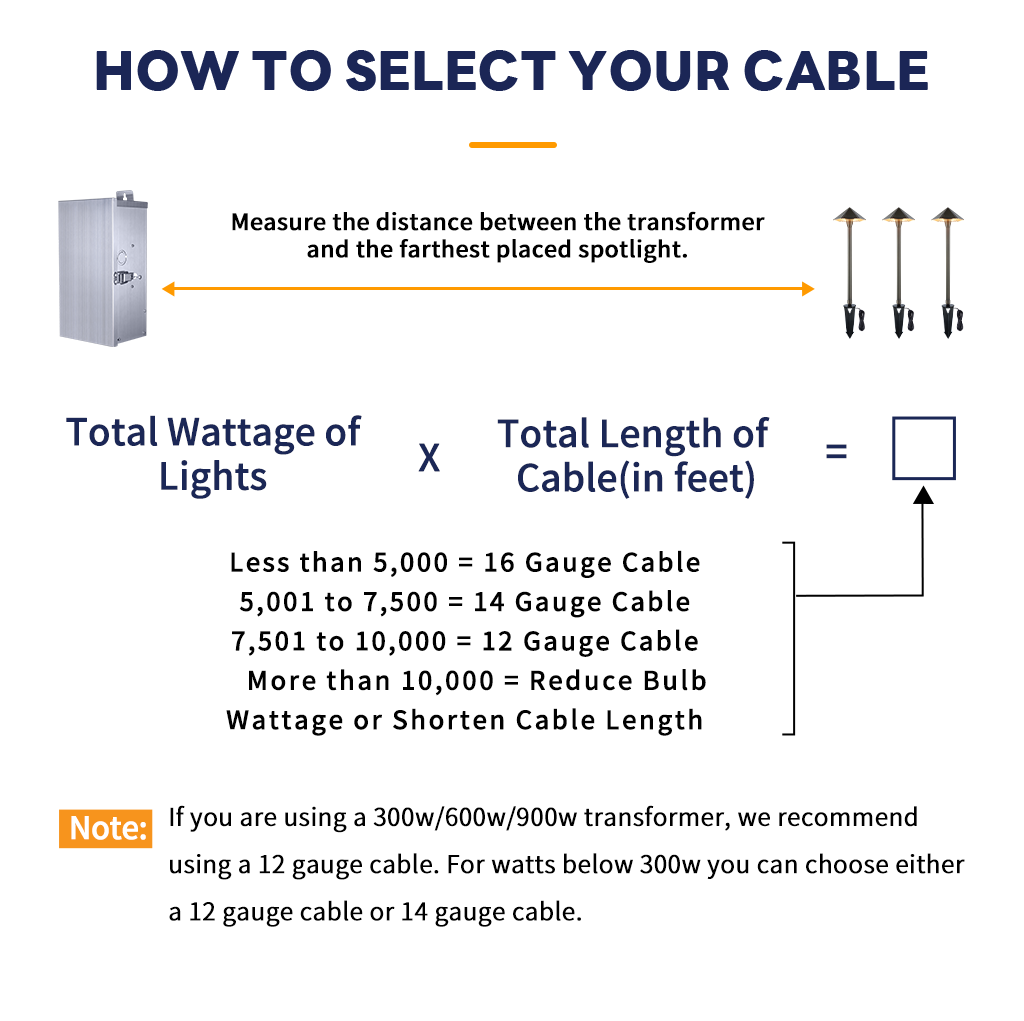 HOW TO SELECT YOUR CABLE

Measure the distance between the transformer and the farthest placed spotlight.

Total Wattage of Lights X Total Length of Cable(in feet) =

Less than 5,000 = 16 Gauge Cable
5,001 to 7,500 = 14 Gauge Cable
7,501 to 10,000 = 12 Gauge Cable
More than 10,000 = Reduce Bulb Wattage or Shorten Cable Length

Note: If you are using a 300w/600w/900w transformer, we recommend using a 12 gauge cable. For watts below 300w you can choose either a 12 gauge cable or 14 gauge cable.