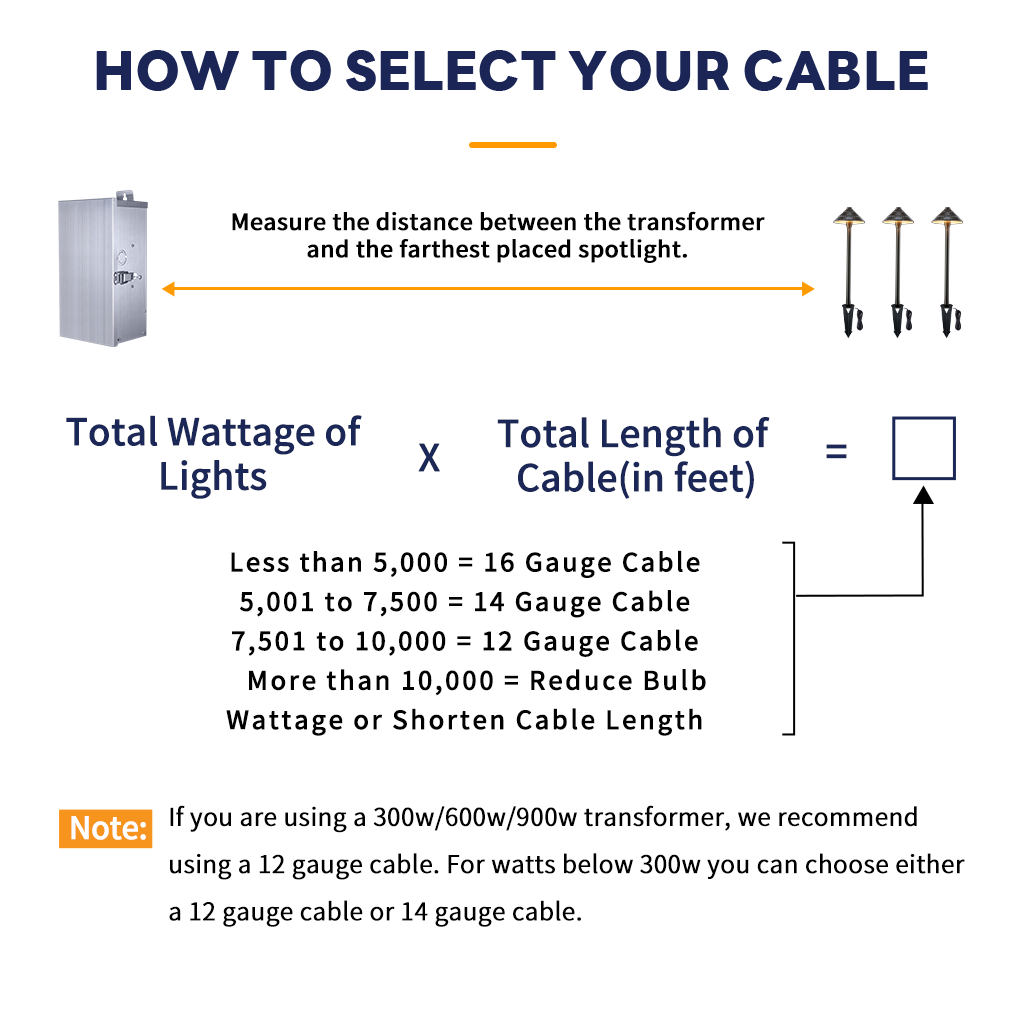 HOW TO SELECT YOUR CABLE

Measure the distance between the transformer and the farthest placed spotlight.

Total Wattage of Lights X Total Length of Cable(in feet) =

Less than 5,000 = 16 Gauge Cable
5,001 to 7,500 = 14 Gauge Cable
7,501 to 10,000 = 12 Gauge Cable
More than 10,000 = Reduce Bulb Wattage or Shorten Cable Length

Note: If you are using a 300w/600w/900w transformer, we recommend using a 12 gauge cable. For watts below 300w you can choose either a 12 gauge cable or 14 gauge cable.