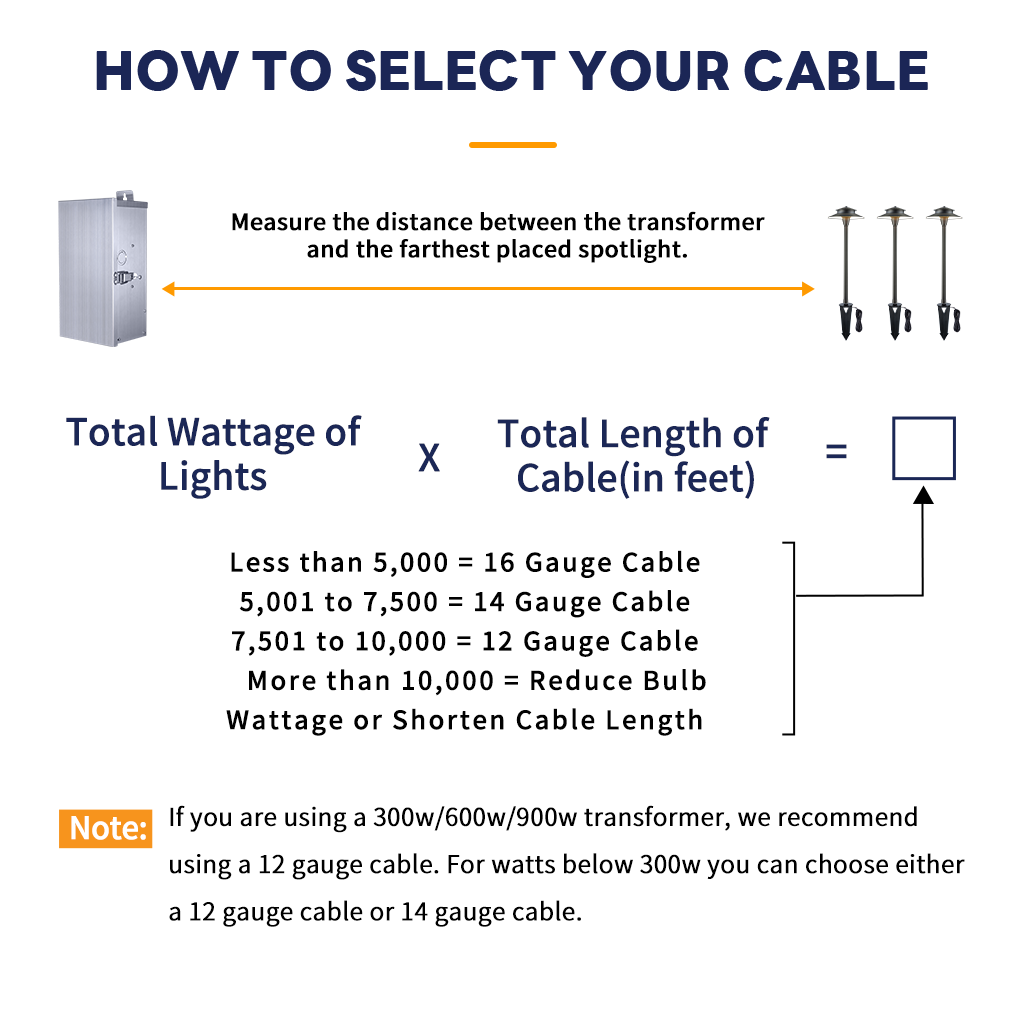 HOW TO SELECT YOUR CABLE

Measure the distance between the transformer and the farthest placed spotlight.

Total Wattage of Lights X Total Length of Cable(in feet) =

Less than 5,000 = 16 Gauge Cable
5,001 to 7,500 = 14 Gauge Cable
7,501 to 10,000 = 12 Gauge Cable
More than 10,000 = Reduce Bulb Wattage or Shorten Cable Length

Note: If you are using a 300w/600w/900w transformer, we recommend using a 12 gauge cable. For watts below 300w you can choose either a 12 gauge cable or 14 gauge cable.