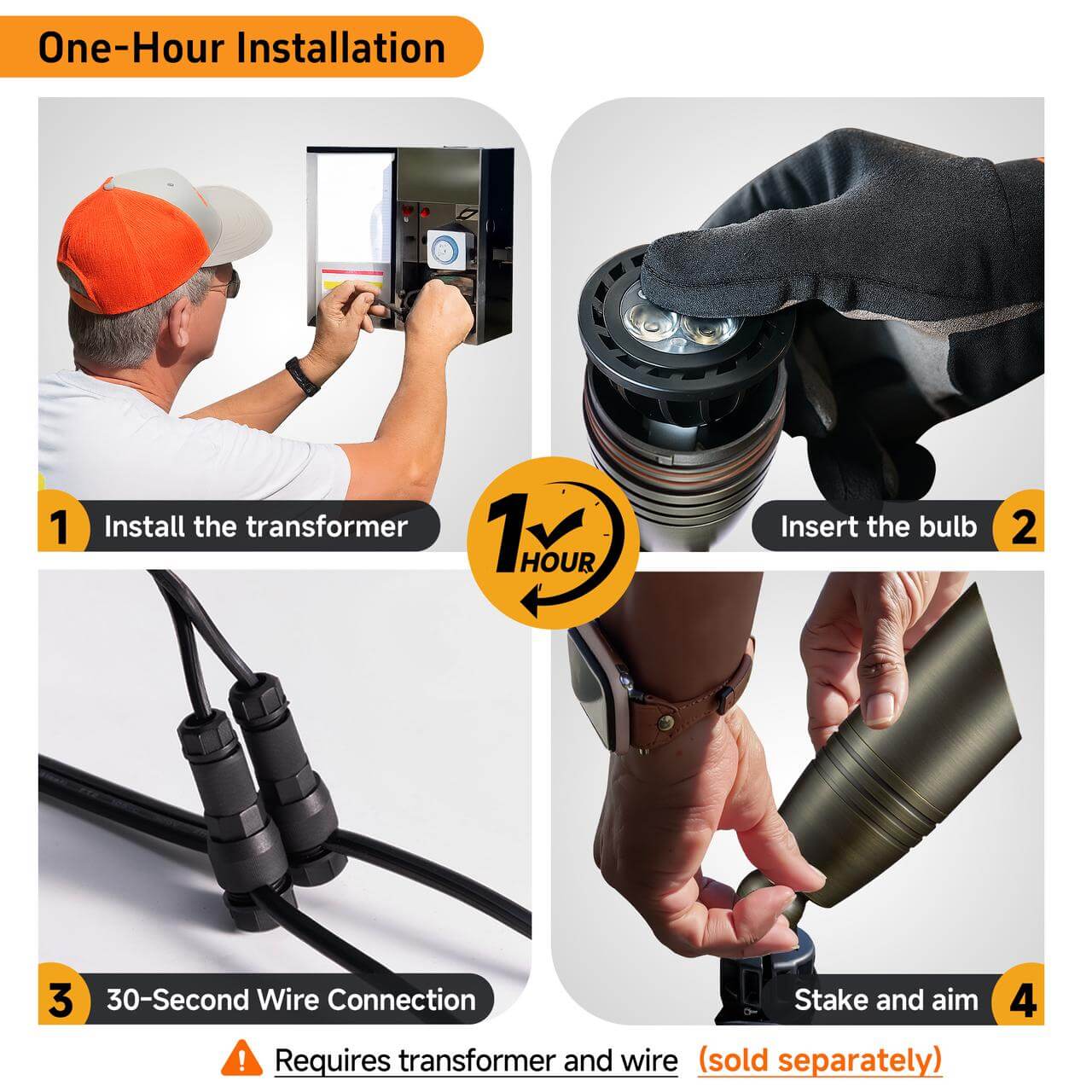 One-Hour Installation

1 Install the transformer

Insert the bulb 2

1 HOUR

3 30-Second Wire Connection

Stake and aim 4

Requires transformer and wire (sold separately)