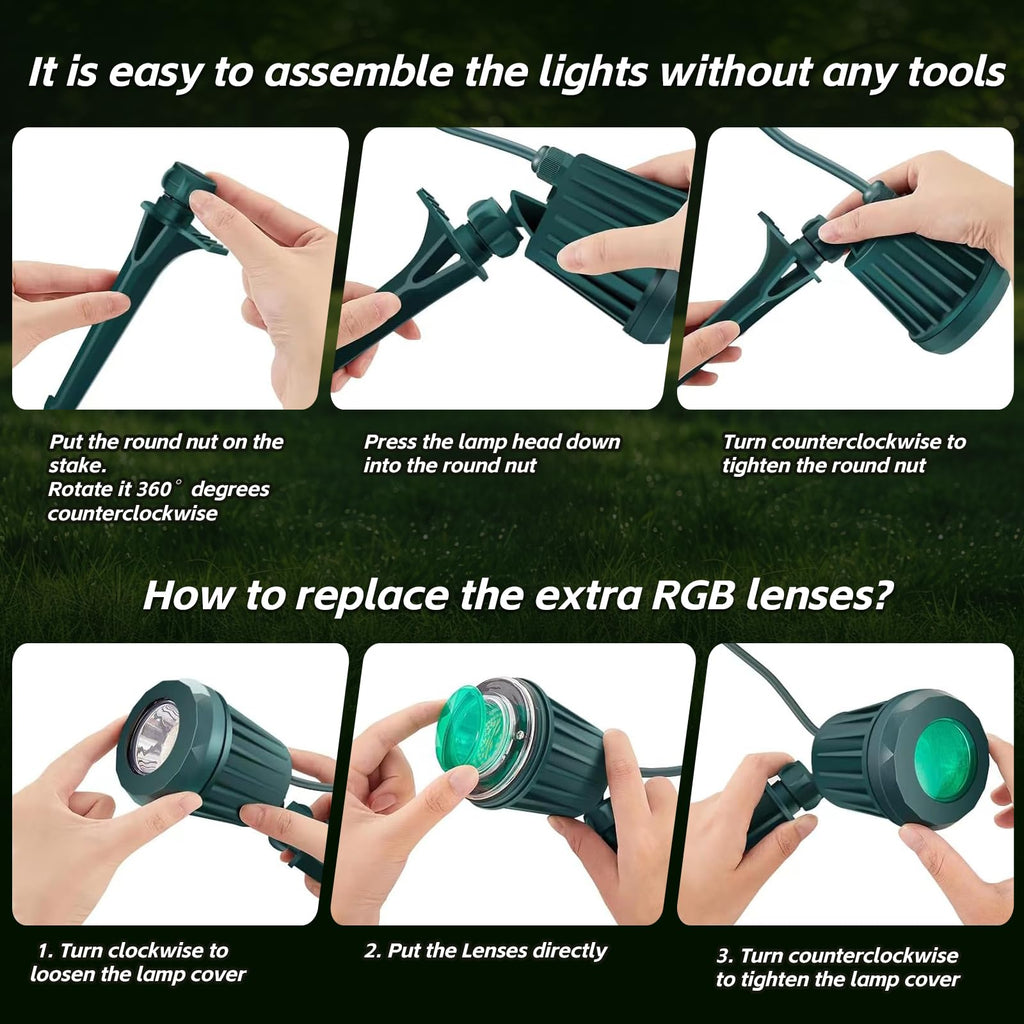 It is easy to assemble the lights without any tools

Put the round nut on the stake.
Rotate it 360° degrees counterclockwise

Press the lamp head down into the round nut

Turn counterclockwise to tighten the round nut

How to replace the extra RGB lenses?

1. Turn clockwise to loosen the lamp cover

2. Put the Lenses directly

3. Turn counterclockwise to tighten the lamp cover