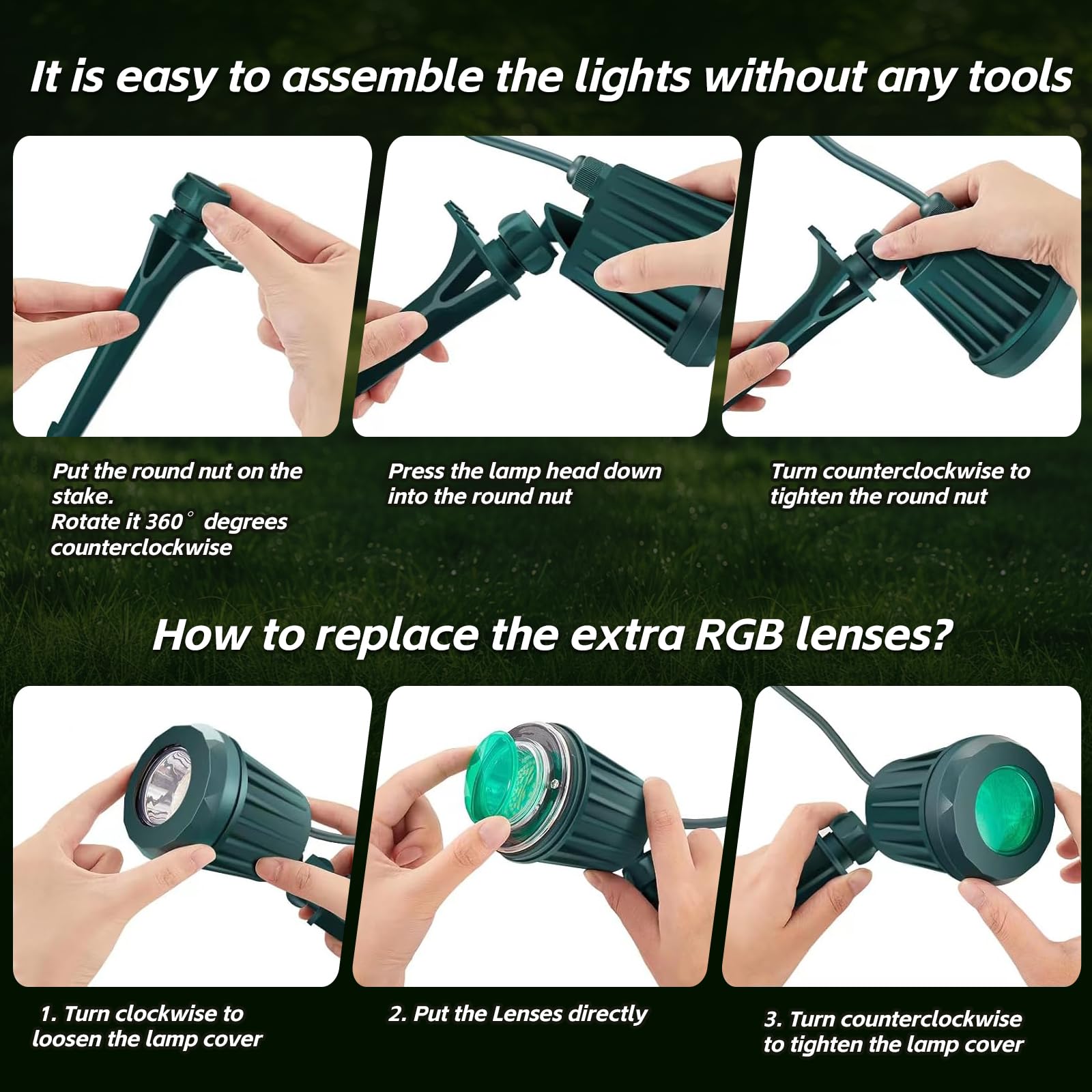 It is easy to assemble the lights without any tools

Put the round nut on the stake.
Rotate it 360° degrees counterclockwise

Press the lamp head down into the round nut

Turn counterclockwise to tighten the round nut

How to replace the extra RGB lenses?

1. Turn clockwise to loosen the lamp cover

2. Put the Lenses directly

3. Turn counterclockwise to tighten the lamp cover