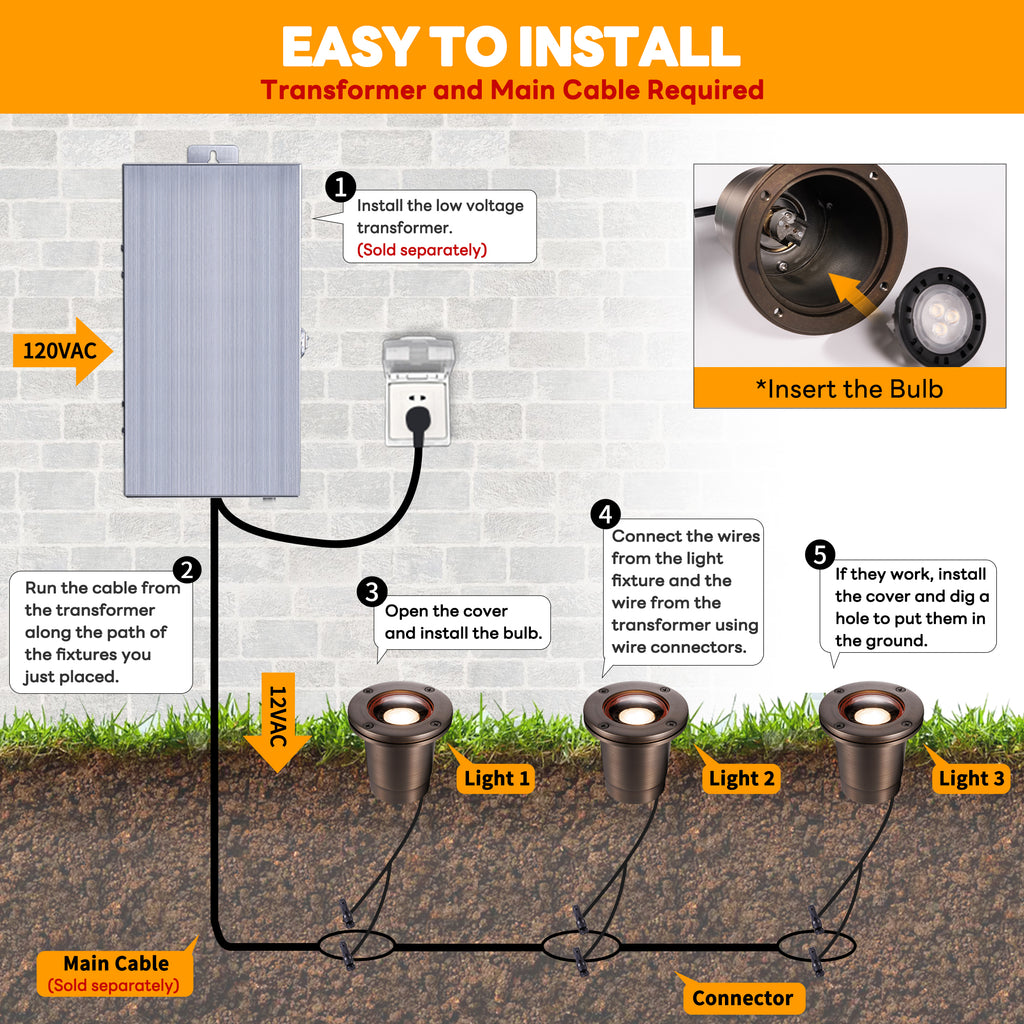 EASY TO INSTALL
Transformer and Main Cable Required

1 Install the low voltage transformer. (Sold separately)

120VAC

*Insert the Bulb

2 Run the cable from the transformer along the path of the fixtures you just placed.

3 Open the cover and install the bulb.

4 Connect the wires from the light fixture and the wire from the transformer using wire connectors.

5 If they work, install the cover and dig a hole to put them in the ground.

12VAC

Light 1

Light 2

Light 3

Main Cable
(Sold separately)

Connector