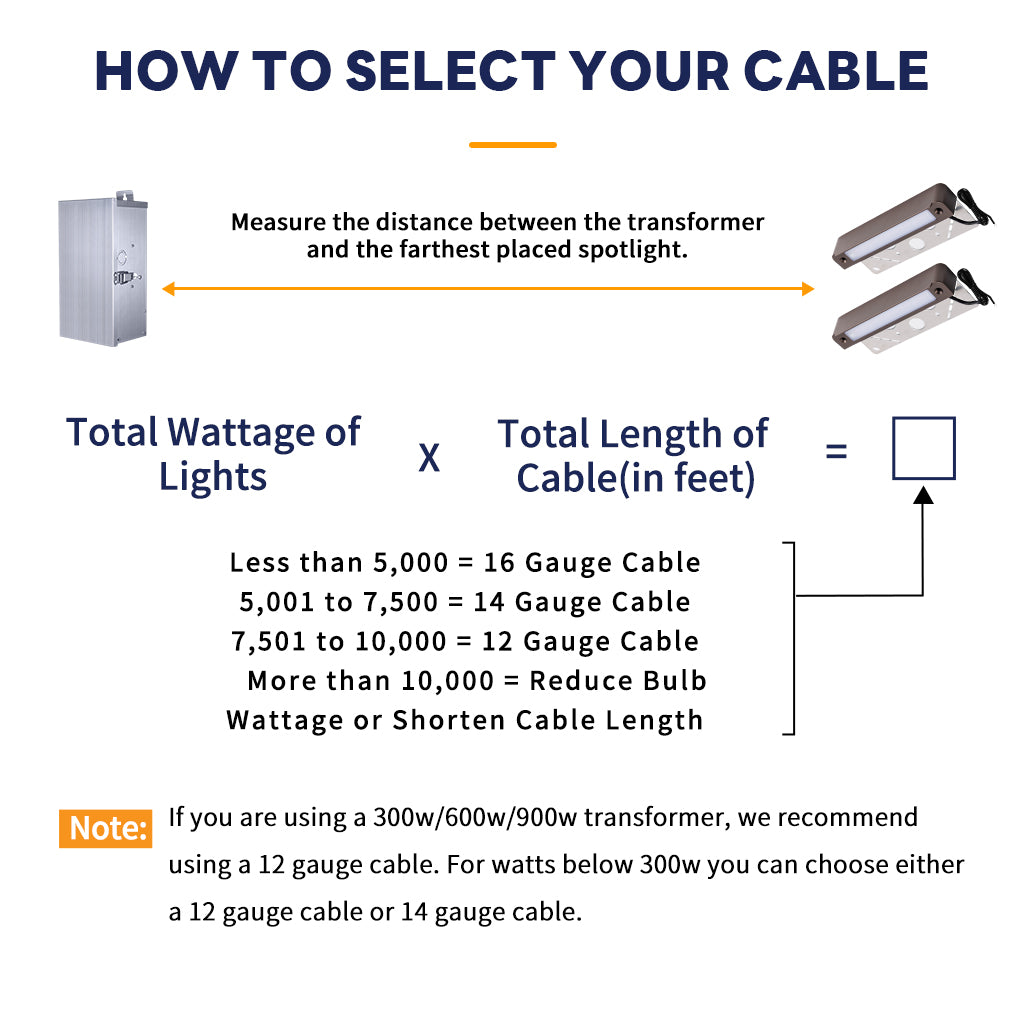 HOW TO SELECT YOUR CABLE

Measure the distance between the transformer and the farthest placed spotlight.

Total Wattage of Lights X Total Length of Cable(in feet) =

Less than 5,000 = 16 Gauge Cable
5,001 to 7,500 = 14 Gauge Cable
7,501 to 10,000 = 12 Gauge Cable
More than 10,000 = Reduce Bulb Wattage or Shorten Cable Length

Note: If you are using a 300w/600w/900w transformer, we recommend using a 12 gauge cable. For watts below 300w you can choose either a 12 gauge cable or 14 gauge cable.