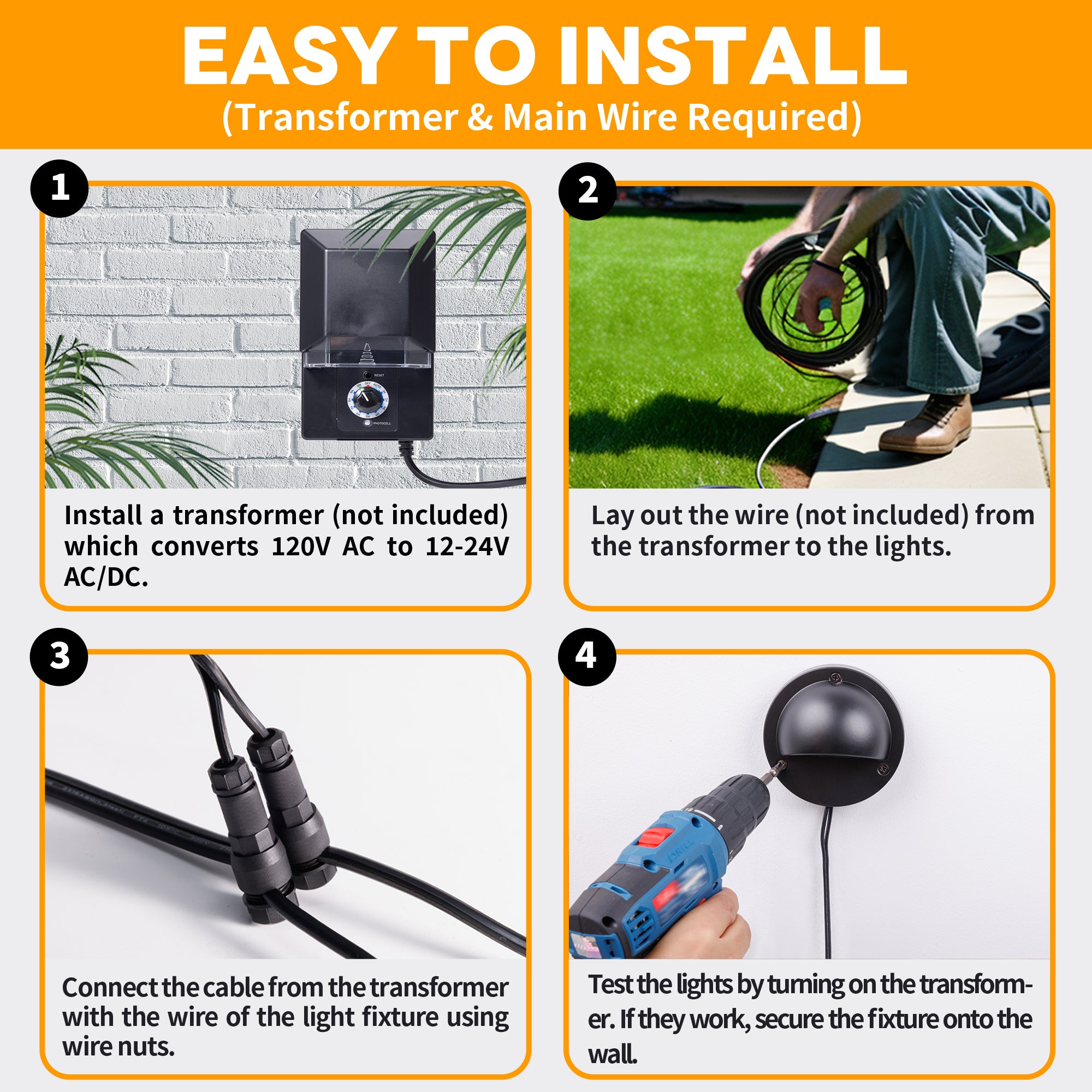 EASY TO INSTALL
(Transformer & Main Wire Required)

1

RESET
ON OFF AUTO
PHOTOCELL

Install a transformer (not included) which converts 120V AC to 12-24V AC/DC.

2

Lay out the wire (not included) from the transformer to the lights.

3

Connect the cable from the transformer with the wire of the light fixture using wire nuts.

4

DRILL

Test the lights by turning on the transformer. If they work, secure the fixture onto the wall.