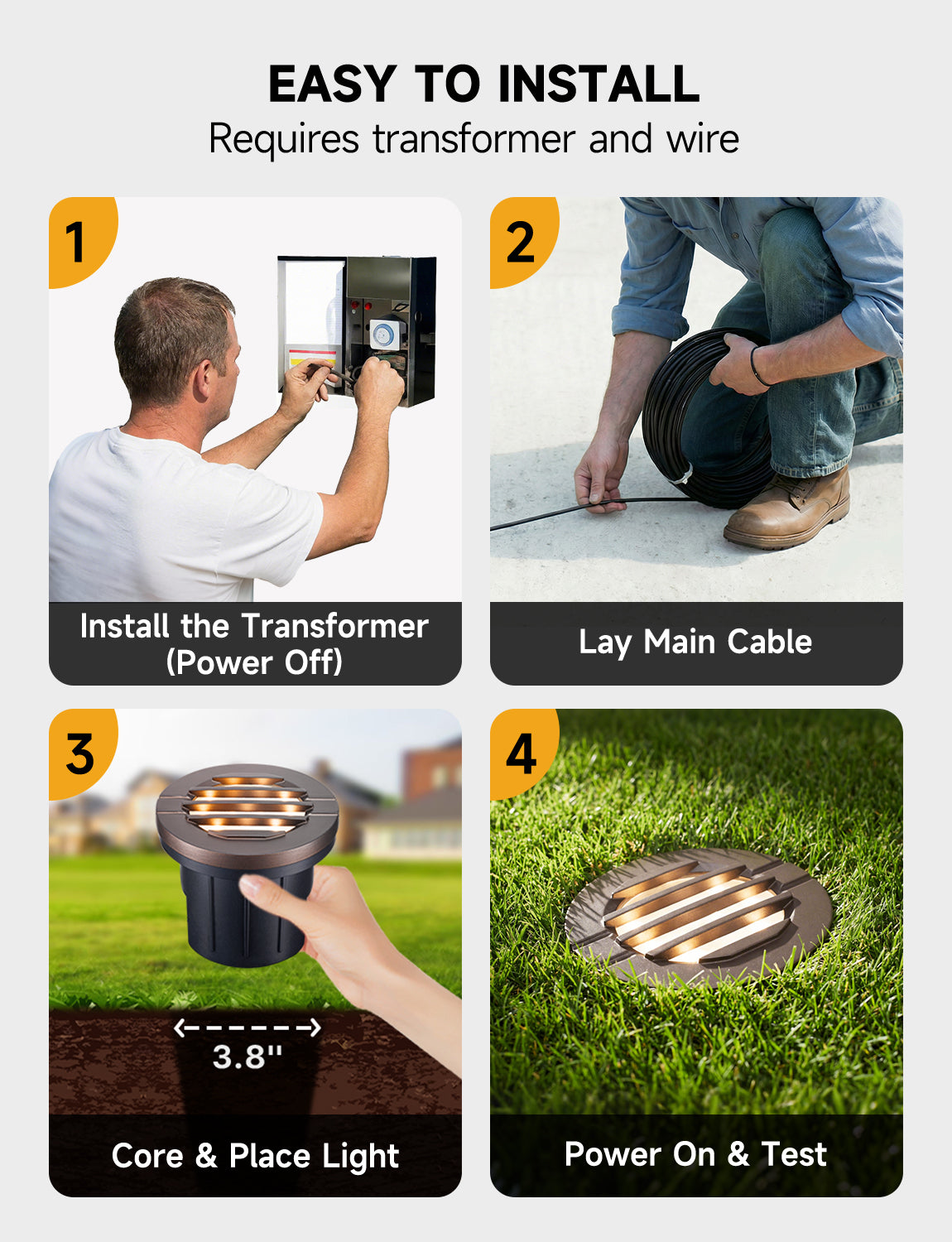 EASY TO INSTALL
Requires transformer and wire

1

Install the Transformer (Power Off)

2

Lay Main Cable

3

3.8"

Core & Place Light

4

Power On & Test