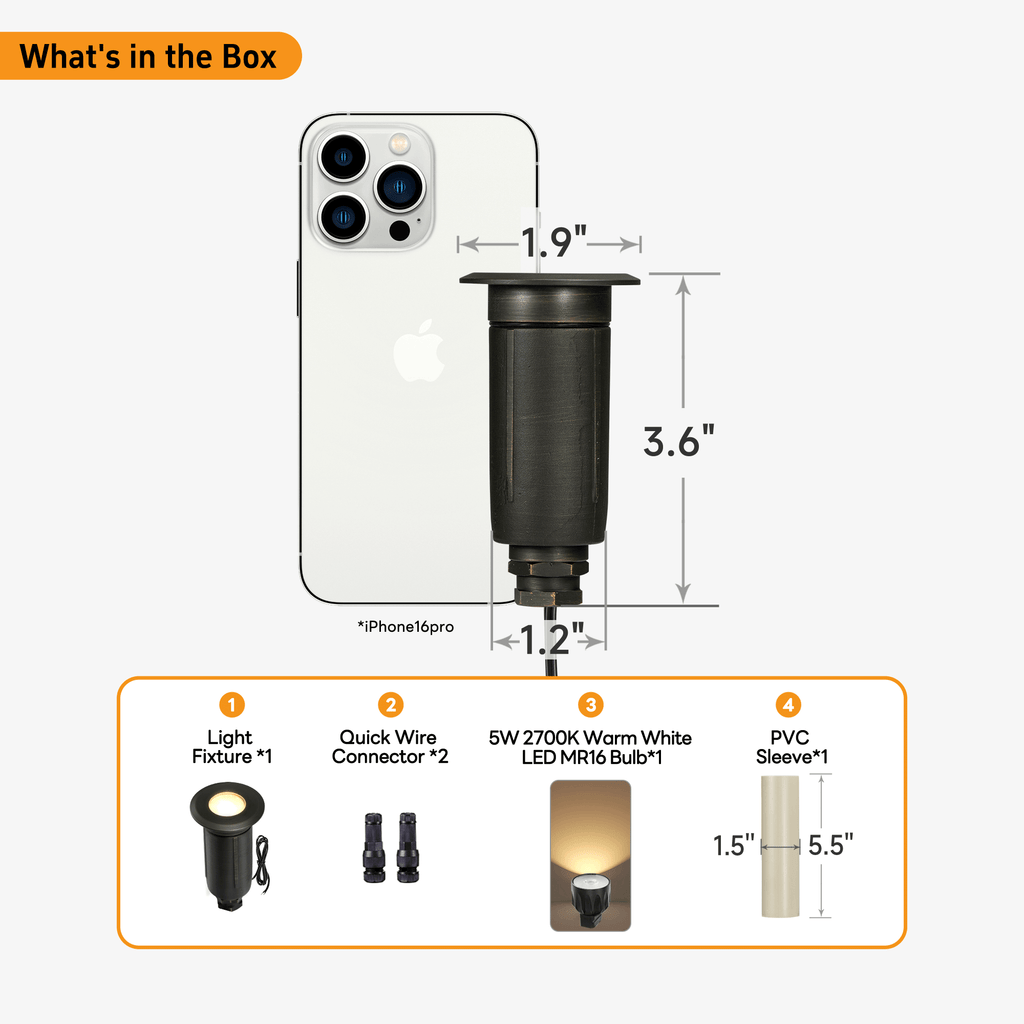 What's in the Box

1.9"

3.6"

*iPhone16pro

1.2"

1
Light Fixture *1

2
Quick Wire Connector *2

3
5W 2700K Warm White LED MR16 Bulb*1

4
PVC Sleeve*1

1.5"

5.5"