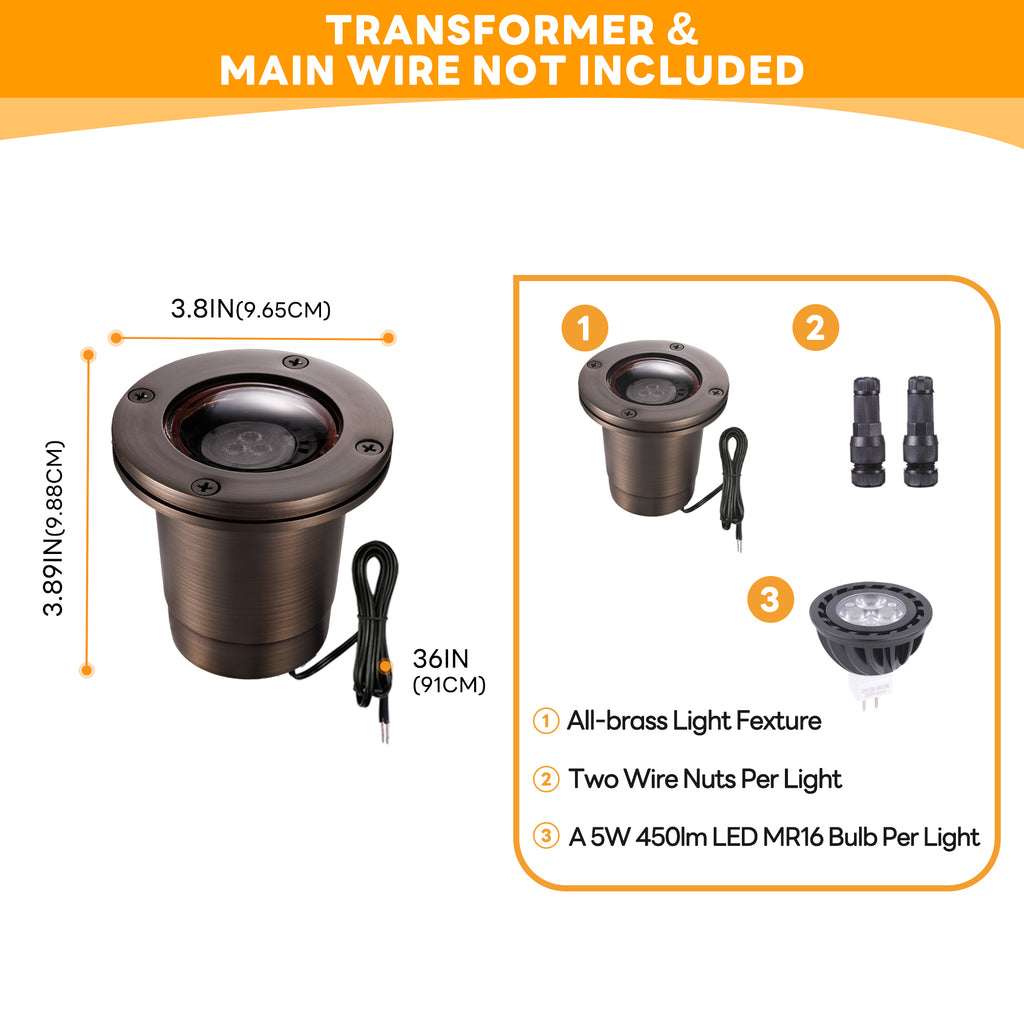 TRANSFORMER &
MAIN WIRE NOT INCLUDED

3.8IN(9.65CM)

3.89IN(9.88CM)

36IN
(91CM)

1

2

3

1 All-brass Light Fexture

2 Two Wire Nuts Per Light

3 A 5W 450lm LED MR16 Bulb Per Light