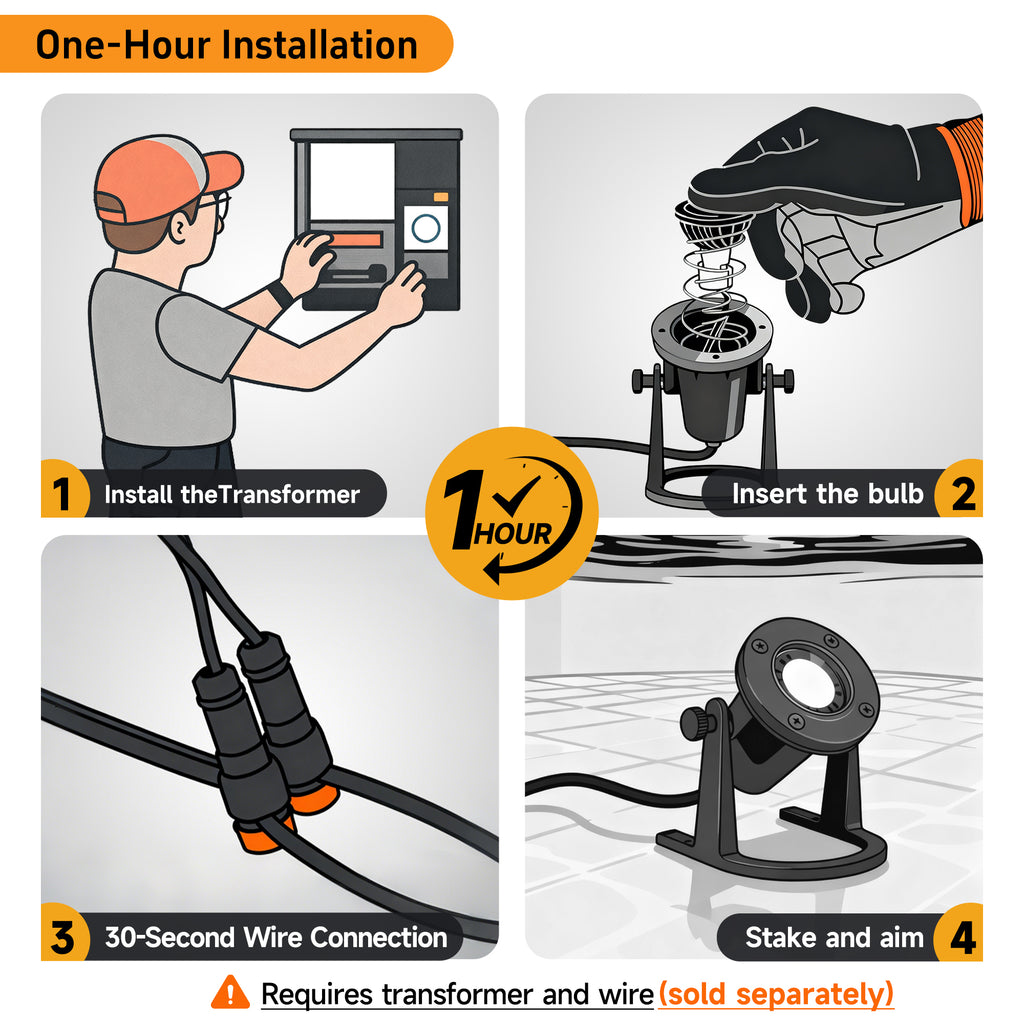 One-Hour Installation

1 Install theTransformer

Insert the bulb 2

1 HOUR

3 30-Second Wire Connection

Stake and aim 4

Requires transformer and wire (sold separately)