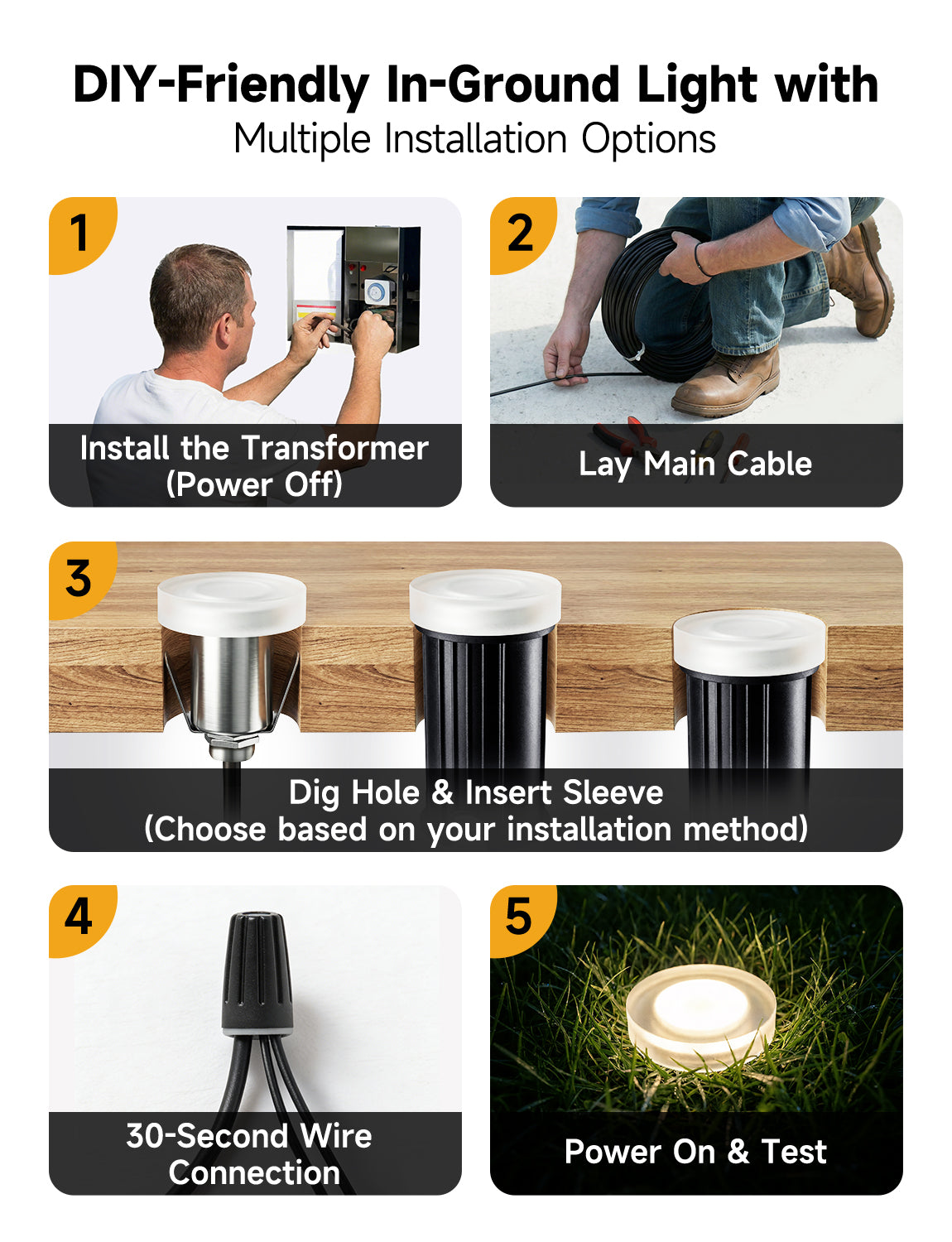 DIY-Friendly In-Ground Light with
Multiple Installation Options

1
Install the Transformer (Power Off)

2
Lay Main Cable

3
Dig Hole & Insert Sleeve
(Choose based on your installation method)

4
30-Second Wire Connection

5
Power On & Test