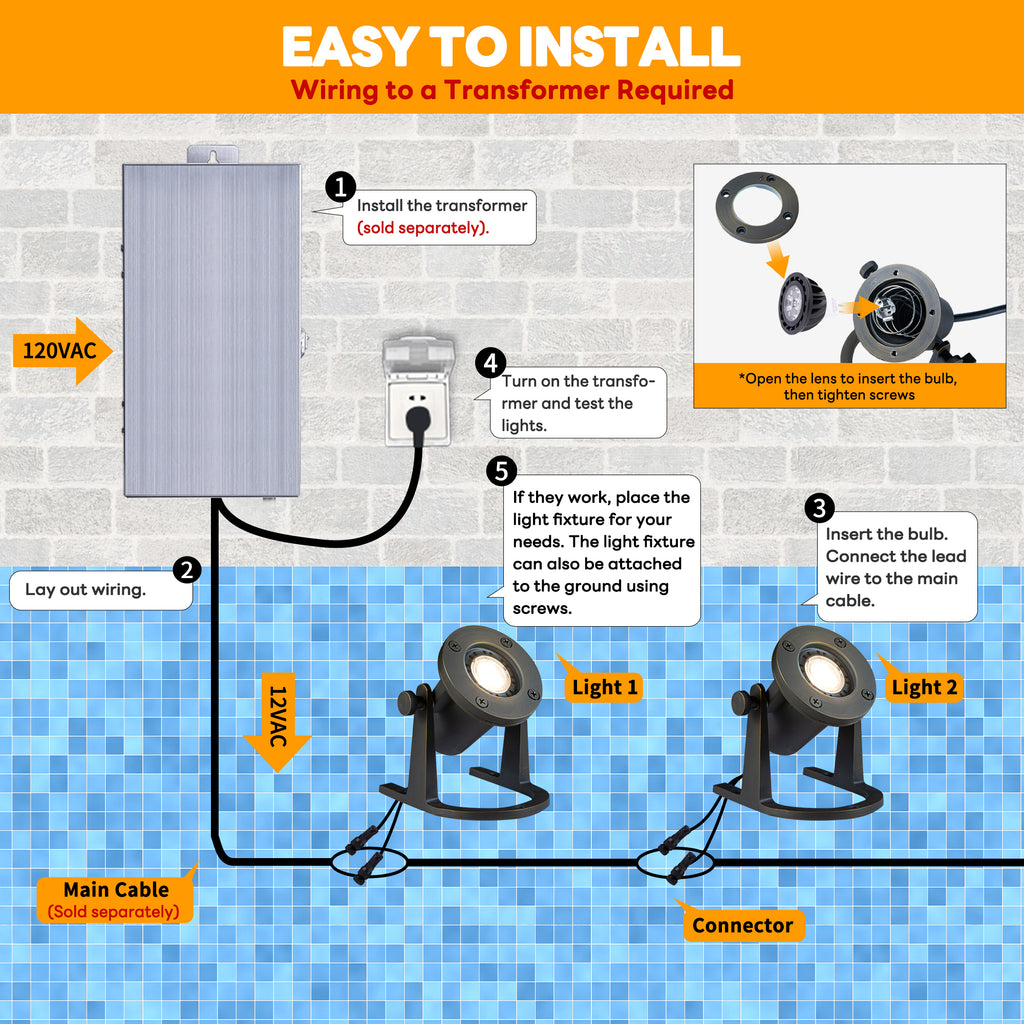 EASY TO INSTALL
Wiring to a Transformer Required

1
Install the transformer (sold separately).

*Open the lens to insert the bulb, then tighten screws

120VAC

4
Turn on the transformer and test the lights.

5
If they work, place the light fixture for your needs. The light fixture can also be attached to the ground using screws.

3
Insert the bulb. Connect the lead wire to the main cable.

2
Lay out wiring.

12VAC

Light 1

Light 2

Main Cable
(Sold separately)

Connector