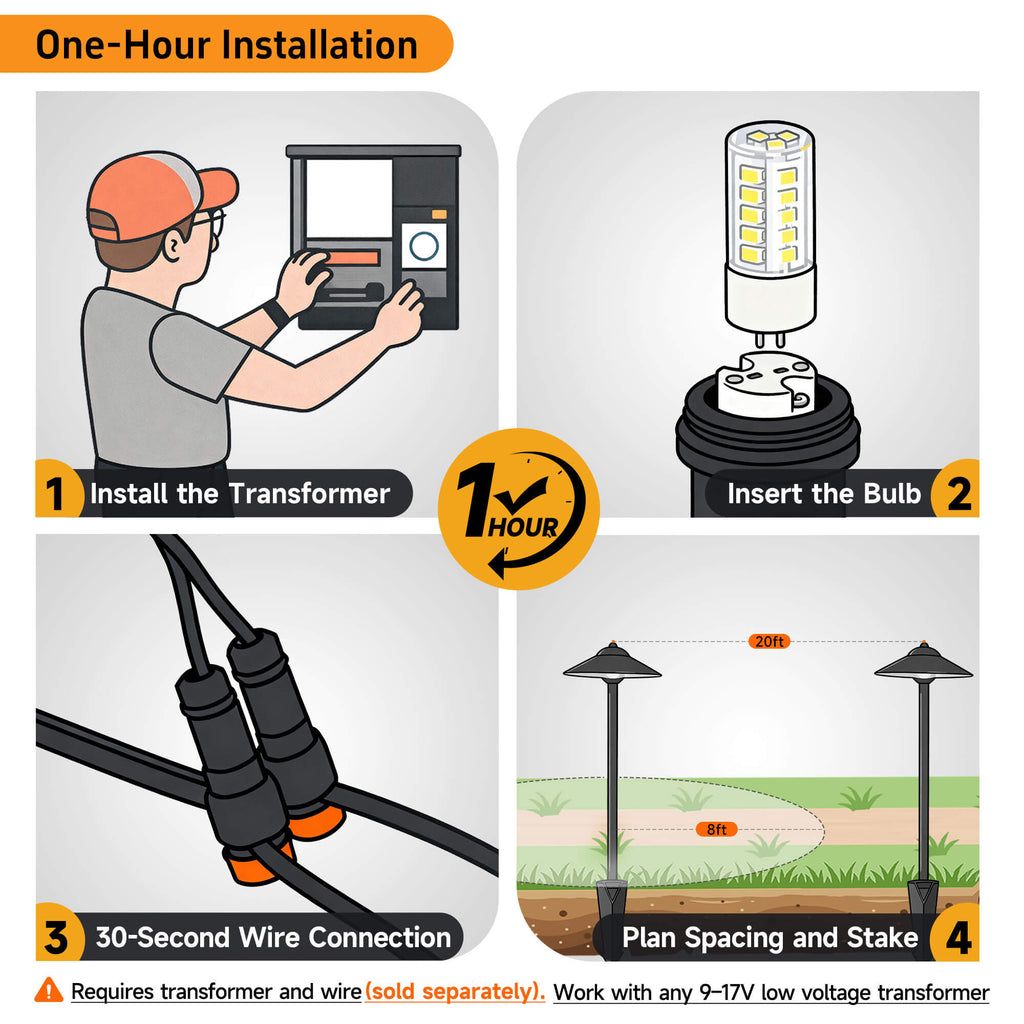 One-Hour Installation

1 Install the Transformer

Insert the Bulb 2

1 HOUR

3 30-Second Wire Connection

20ft

8ft

Plan Spacing and Stake 4

Requires transformer and wire (sold separately). Work with any 9–17V low voltage transformer