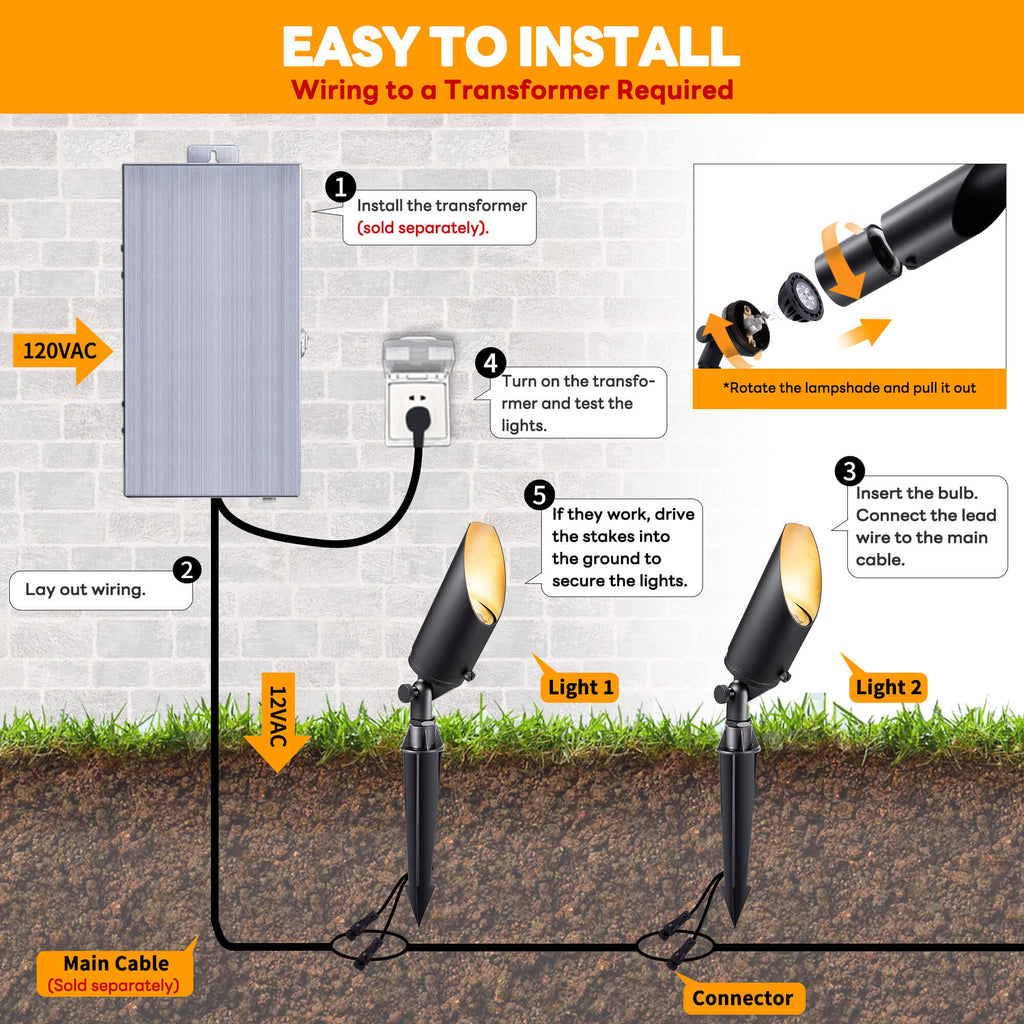 EASY TO INSTALL
Wiring to a Transformer Required

1
Install the transformer (sold separately).

*Rotate the lampshade and pull it out

120VAC

4
Turn on the transformer and test the lights.

3
Insert the bulb. Connect the lead wire to the main cable.

5
If they work, drive the stakes into the ground to secure the lights.

2
Lay out wiring.

12VAC

Light 1

Light 2

Main Cable
(Sold separately)

Connector